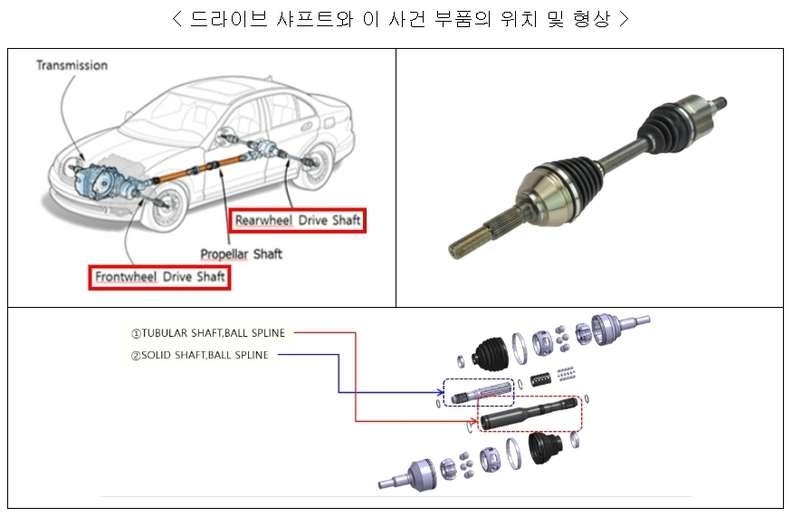 < 드라이브 샤프트와 이 사건 부품의 위치 및 형상 >

Transmission

Rearwheel Drive Shaft

Propellar Shaft

Frontwheel Drive Shaft

①TUBULAR SHAFT,BALL SPLINE

②SOLID SHAFT,BALL SPLINE